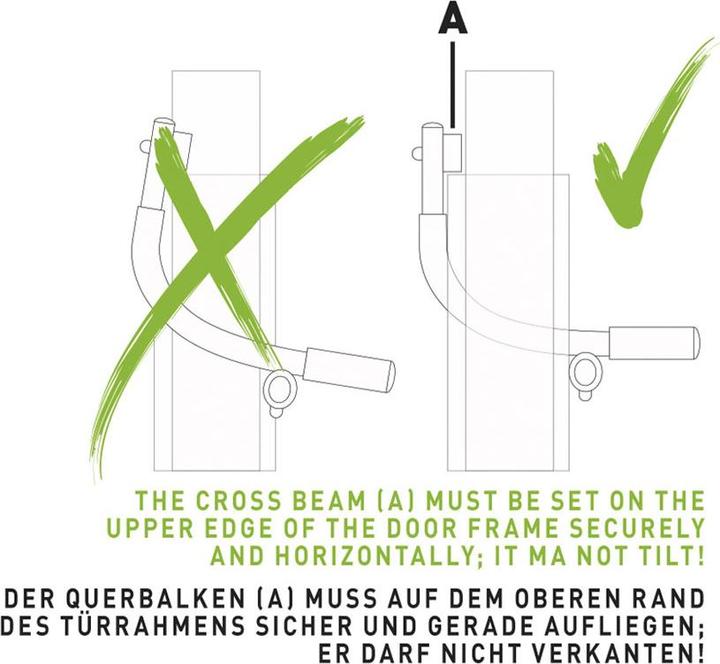 A

THE CROSS BEAM (A) MUST BE SET ON THE UPPER EDGE OF THE DOOR FRAME SECURELY AND HORIZONTALLY; IT MA NOT TILT!

DER QUERBALKEN (A) MUSS AUF DEM OBEREN RAND DES TÜRRAHMENS SICHER UND GERADE AUFLIEGEN; ER DARF NICHT VERKANTEN!