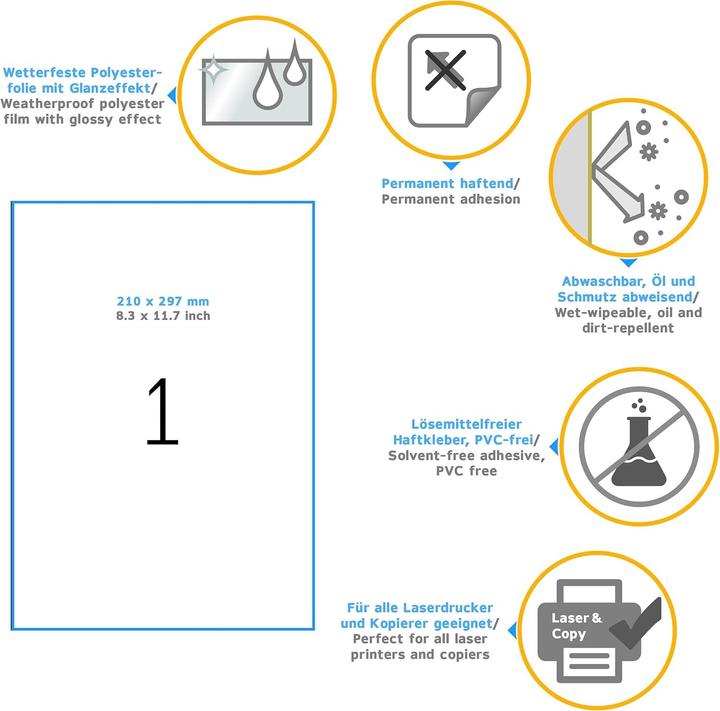 Wetterfeste Polyesterfolie mit Glanzeffekt/
Weatherproof polyester film with glossy effect

Permanent haftend/
Permanent adhesion

Abwaschbar, Öl und Schmutz abweisend/
Wet-wipeable, oil and dirt-repellent

210 x 297 mm
8.3 x 11.7 inch

1

Lösemittelfreier Haftkleber, PVC-frei/
Solvent-free adhesive, PVC free

Für alle Laserdrucker und Kopierer geeignet/
Perfect for all laser printers and copiers

Laser & Copy