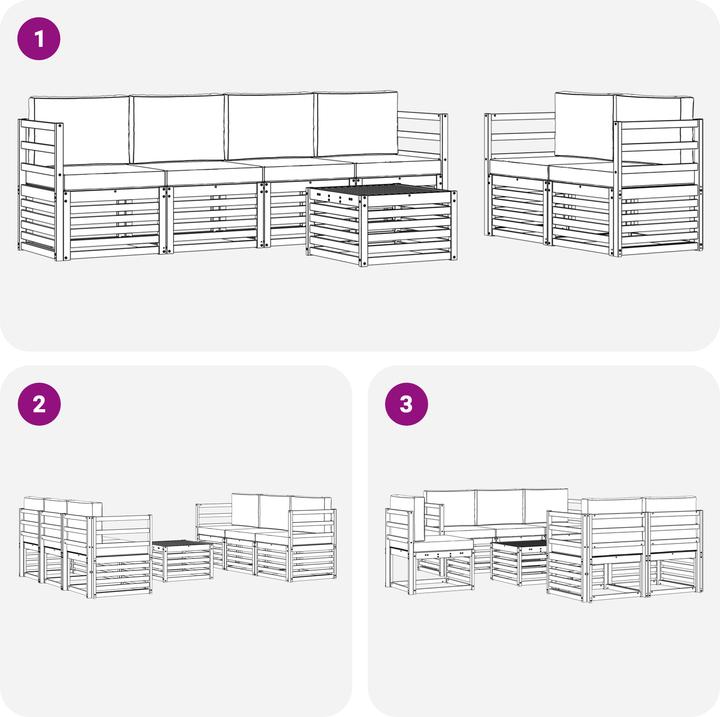 1

2

3