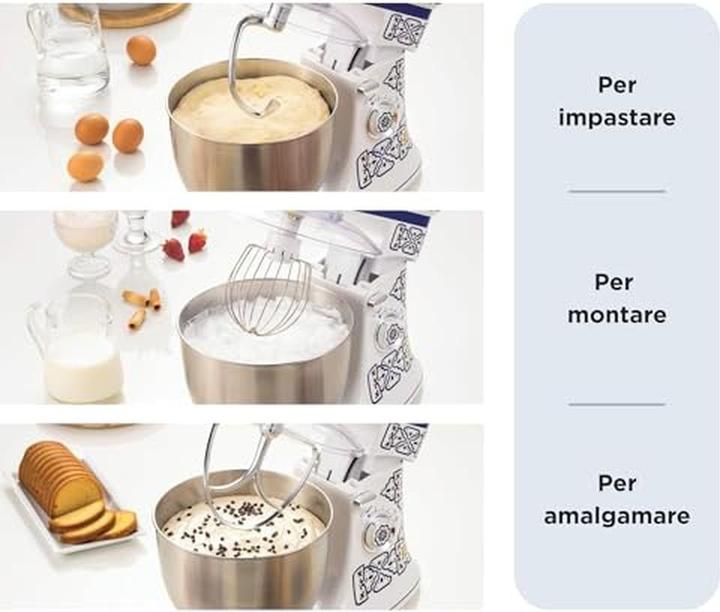 Per impastare

Per montare

Per amalgamare