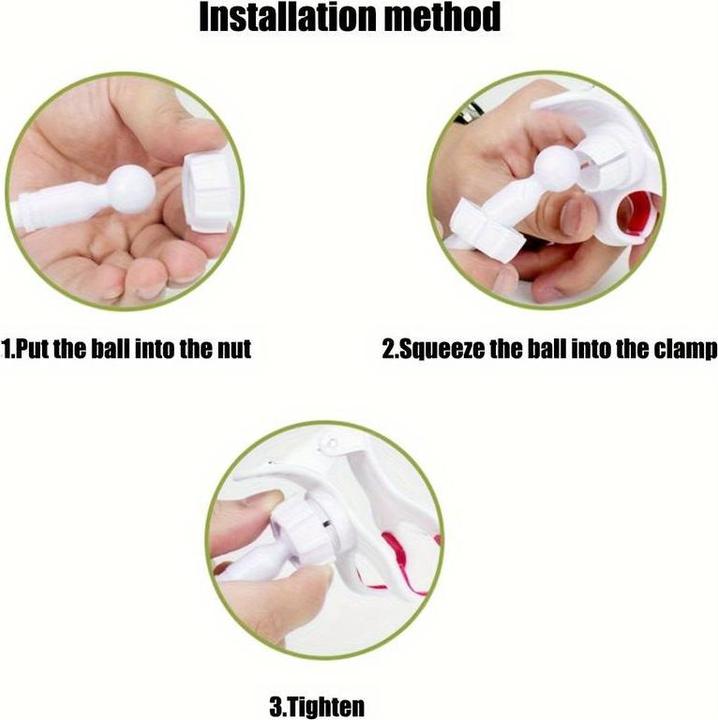 Installation method

1.Put the ball into the nut

2.Squeeze the ball into the clamp

3.Tighten