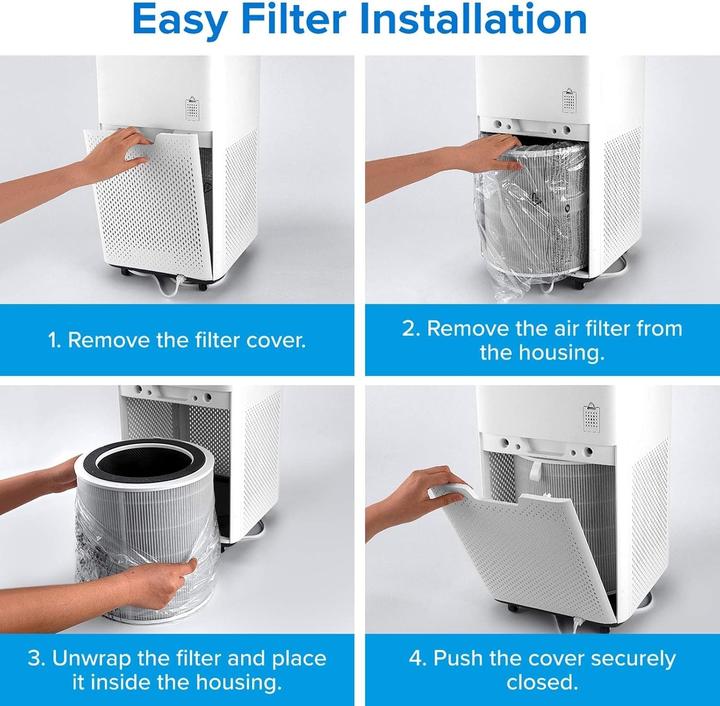 Easy Filter Installation

1. Remove the filter cover.

2. Remove the air filter from the housing.

3. Unwrap the filter and place it inside the housing.

4. Push the cover securely closed.