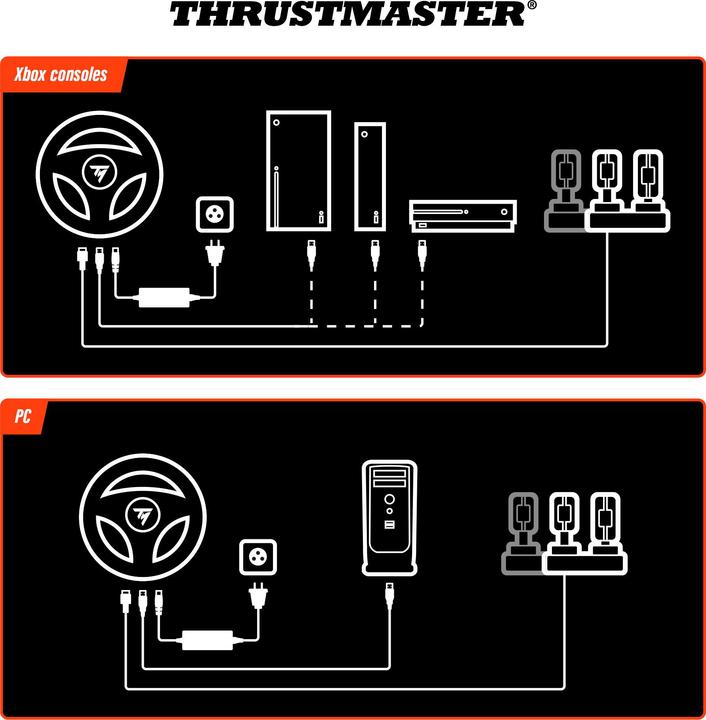 THRUSTMASTER®

Xbox consoles

PC