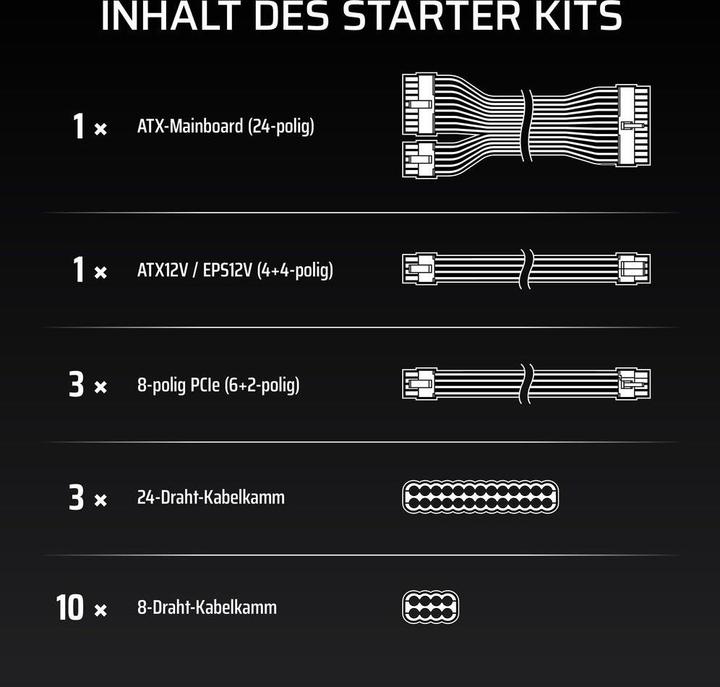 INHALT DES STARTER KITS

1 × ATX-Mainboard (24-polig)

1 × ATX12V / EPS12V (4+4-polig)

3 × 8-polig PCIe (6+2-polig)

3 × 24-Draht-Kabelkamm

10 × 8-Draht-Kabelkamm