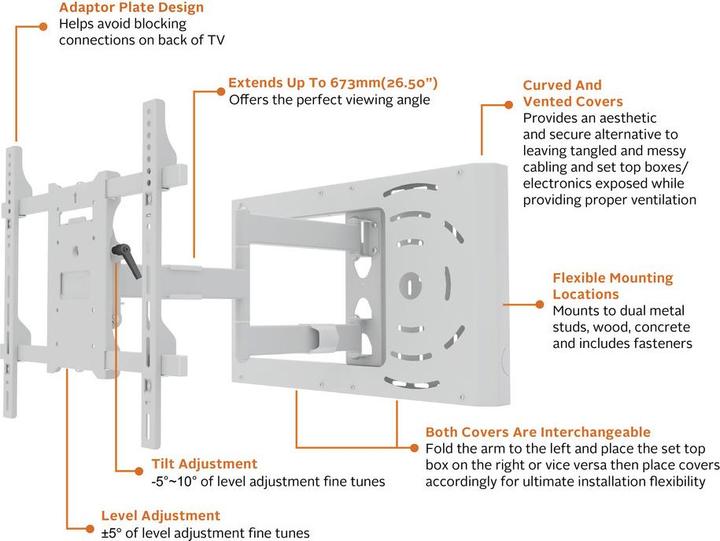 Adaptor Plate Design
Helps avoid blocking connections on back of TV

Extends Up To 673mm(26.50")
Offers the perfect viewing angle

Curved And Vented Covers
Provides an aesthetic and secure alternative to leaving tangled and messy cabling and set top boxes/ electronics exposed while providing proper ventilation

Flexible Mounting Locations
Mounts to dual metal studs, wood, concrete and includes fasteners

Both Covers Are Interchangeable
Fold the arm to the left and place the set top box on the right or vice versa then place covers accordingly for ultimate installation flexibility

Tilt Adjustment
-5°~10° of level adjustment fine tunes

Level Adjustment
±5° of level adjustment fine tunes