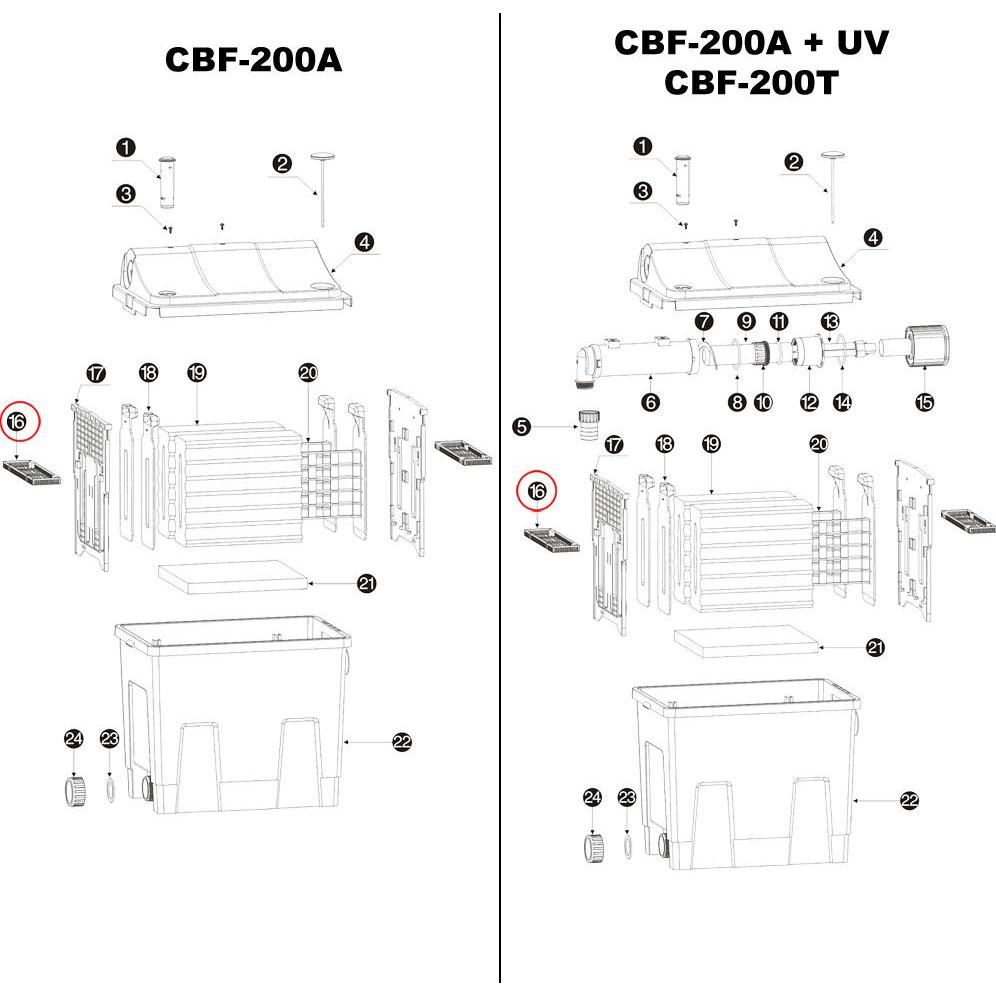 CBF-200A

1
2
3
4
17
18
19
20
16
21
22
24
23

CBF-200A + UV
CBF-200T

1
2
3
4
7
9
11
13
6
8
10
12
14
15
5
17
18
19
20
16
21
22
24
23