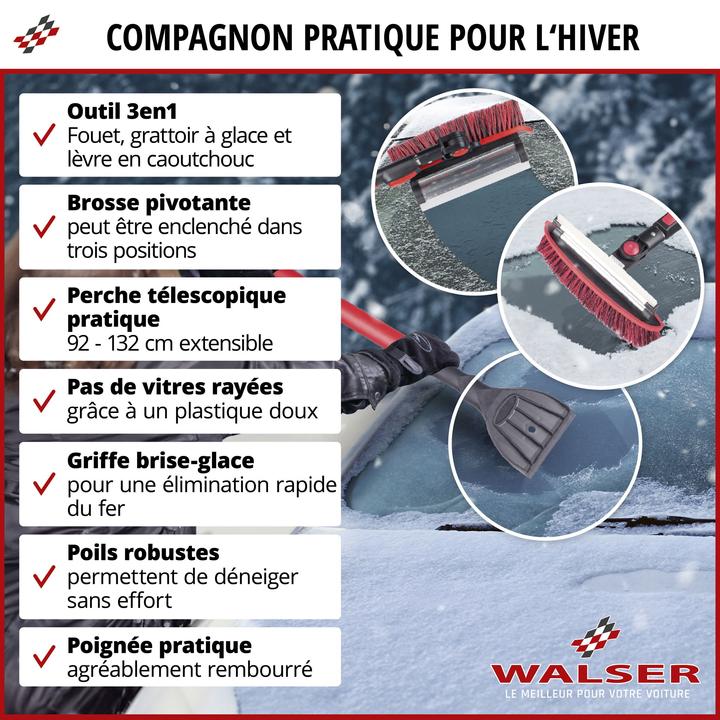 COMPAGNON PRATIQUE POUR L'HIVER

Outil 3en1
Fouet, grattoir à glace et lèvre en caoutchouc

Brosse pivotante
peut être enclenché dans trois positions

Perche télescopique pratique
92 - 132 cm extensible

Pas de vitres rayées
grâce à un plastique doux

Griffe brise-glace
pour une élimination rapide du fer

Poils robustes
permettent de déneiger sans effort

Poignée pratique
agréablement rembourré

WALSER
LE MEILLEUR POUR VOTRE VOITURE