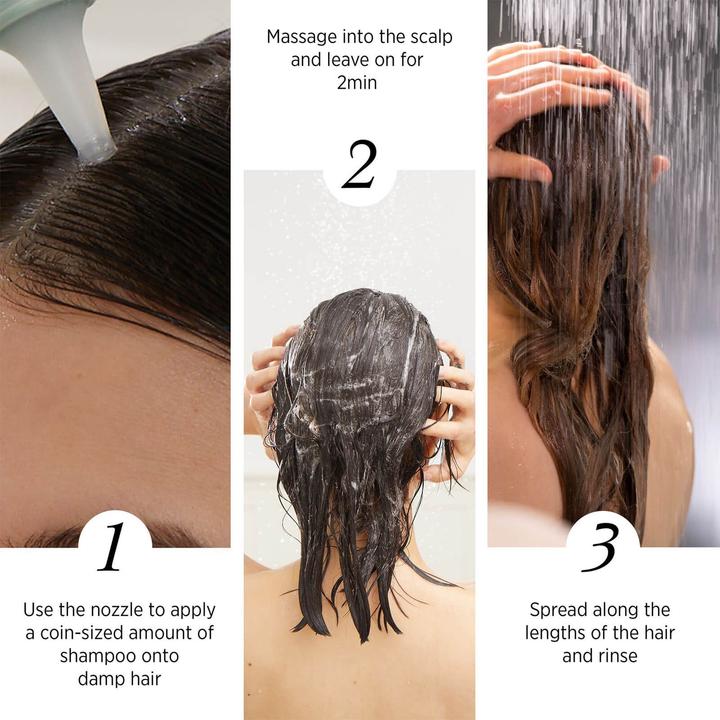 1

Use the nozzle to apply a coin-sized amount of shampoo onto damp hair

Massage into the scalp and leave on for 2min

2

3

Spread along the lengths of the hair and rinse