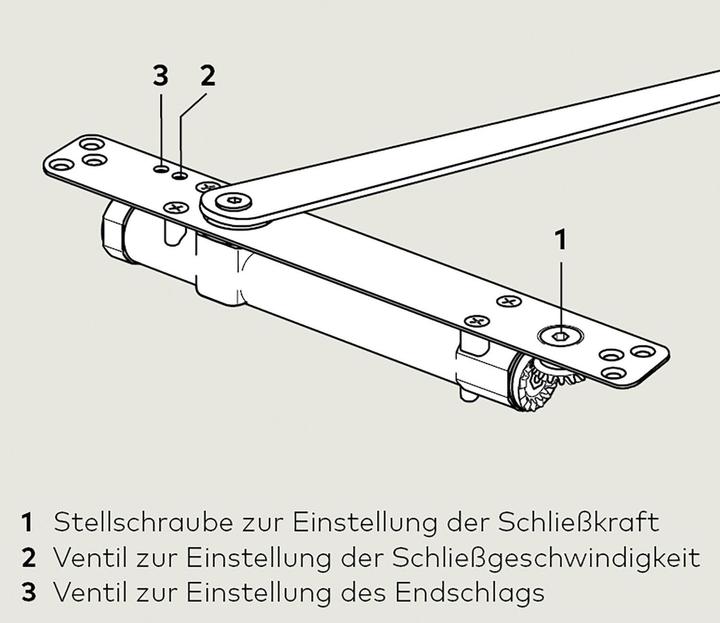 3 2

1

1 Stellschraube zur Einstellung der Schließkraft
2 Ventil zur Einstellung der Schließgeschwindigkeit
3 Ventil zur Einstellung des Endschlags