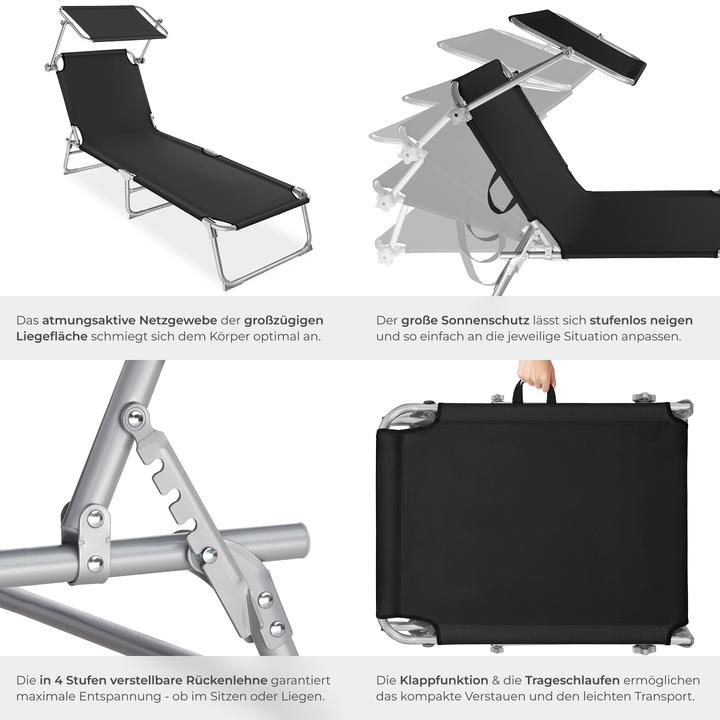 Das atmungsaktive Netzgewebe der großzügigen Liegefläche schmiegt sich dem Körper optimal an.

Der große Sonnenschutz lässt sich stufenlos neigen und so einfach an die jeweilige Situation anpassen.

Die in 4 Stufen verstellbare Rückenlehne garantiert maximale Entspannung - ob im Sitzen oder Liegen.

Die Klappfunktion & die Trageschlaufen ermöglichen das kompakte Verstauen und den leichten Transport.