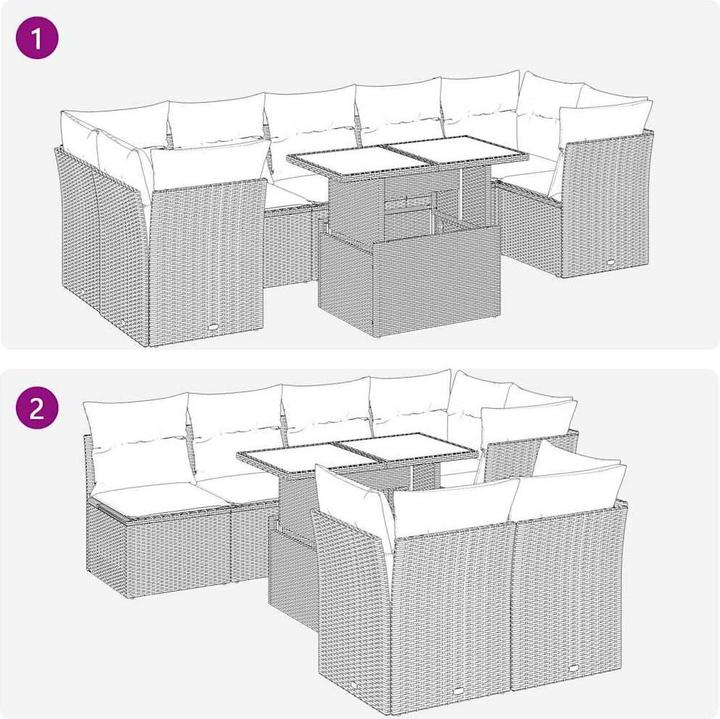 1

2