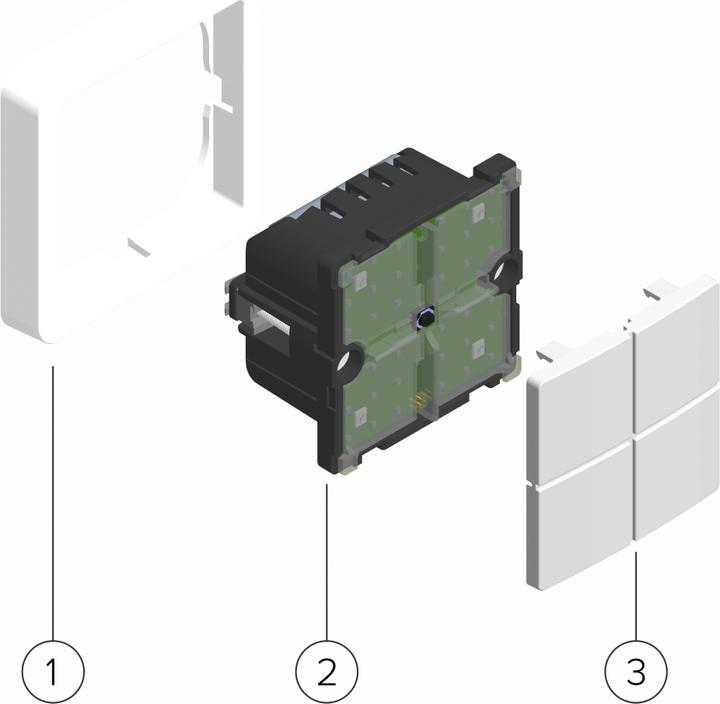 1
2
3