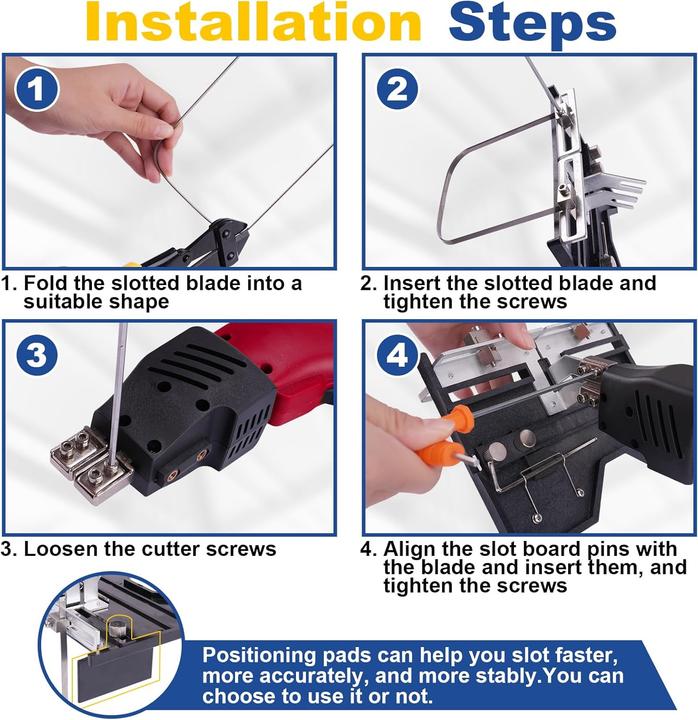 Installation Steps

1

1. Fold the slotted blade into a suitable shape

2

2. Insert the slotted blade and tighten the screws

3

3. Loosen the cutter screws

4

4. Align the slot board pins with the blade and insert them, and tighten the screws

Positioning pads can help you slot faster, more accurately, and more stably.You can choose to use it or not.