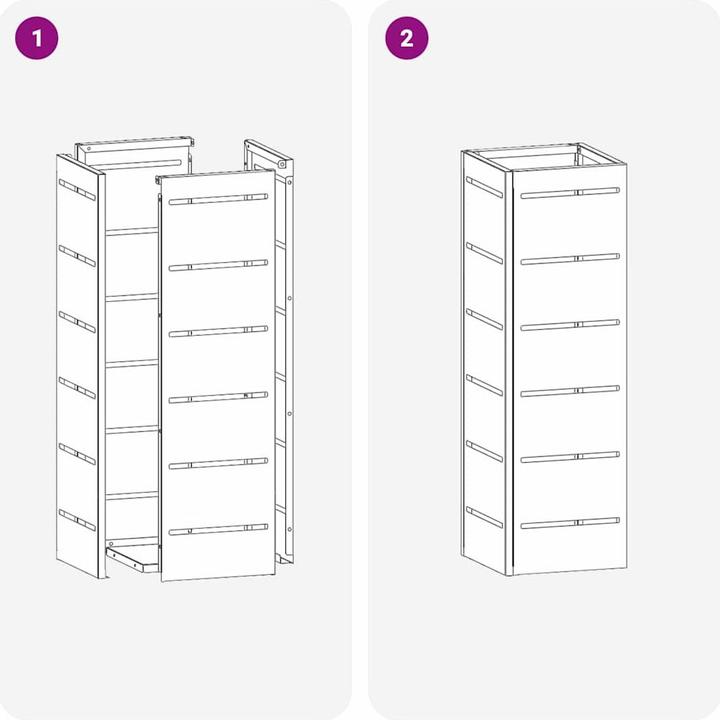 1

2