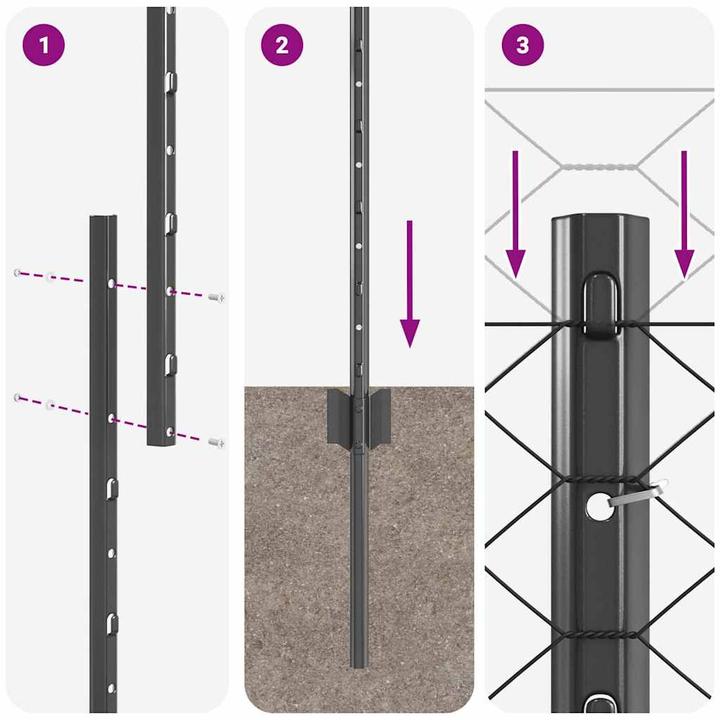 1

2

3