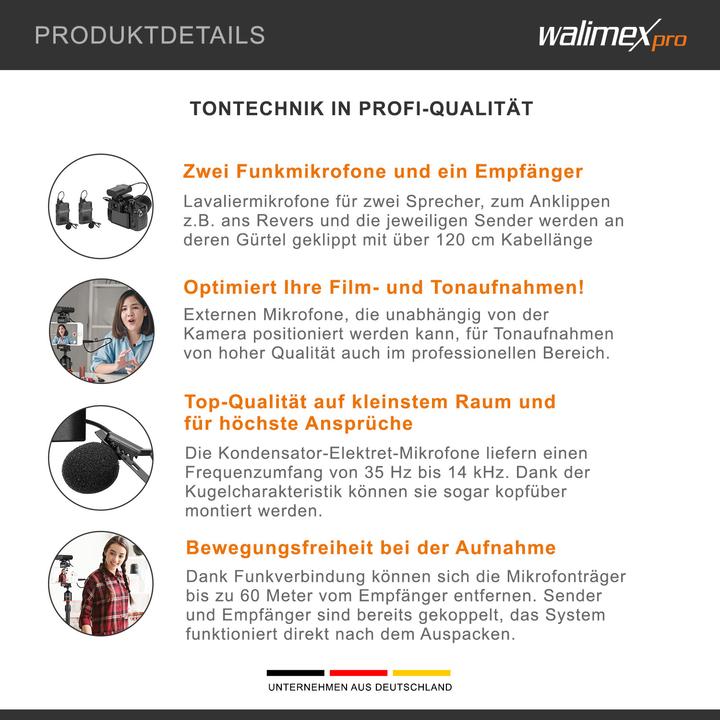 PRODUKTDETAILS

walimex pro

TONTECHNIK IN PROFI-QUALITÄT

Zwei Funkmikrofone und ein Empfänger

Lavaliermikrofone für zwei Sprecher, zum Anklippen z.B. ans Revers und die jeweiligen Sender werden an deren Gürtel geklippt mit über 120 cm Kabellänge

Optimiert Ihre Film- und Tonaufnahmen!

Externen Mikrofone, die unabhängig von der Kamera positioniert werden kann, für Tonaufnahmen von hoher Qualität auch im professionellen Bereich.

Top-Qualität auf kleinstem Raum und für höchste Ansprüche

Die Kondensator-Elektret-Mikrofone liefern einen Frequenzumfang von 35 Hz bis 14 kHz. Dank der Kugelcharakteristik können sie sogar kopfüber montiert werden.

Bewegungsfreiheit bei der Aufnahme

Dank Funkverbindung können sich die Mikrofonträger bis zu 60 Meter vom Empfänger entfernen. Sender und Empfänger sind bereits gekoppelt, das System funktioniert direkt nach dem Auspacken.

UNTERNEHMEN AUS DEUTSCHLAND