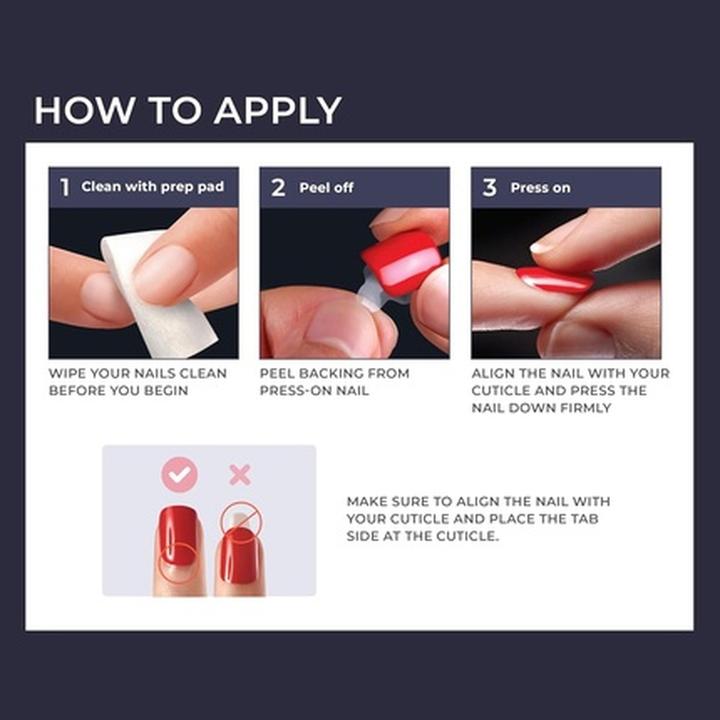 HOW TO APPLY

1 Clean with prep pad

WIPE YOUR NAILS CLEAN BEFORE YOU BEGIN

2 Peel off

PEEL BACKING FROM PRESS-ON NAIL

3 Press on

ALIGN THE NAIL WITH YOUR CUTICLE AND PRESS THE NAIL DOWN FIRMLY

MAKE SURE TO ALIGN THE NAIL WITH YOUR CUTICLE AND PLACE THE TAB SIDE AT THE CUTICLE.