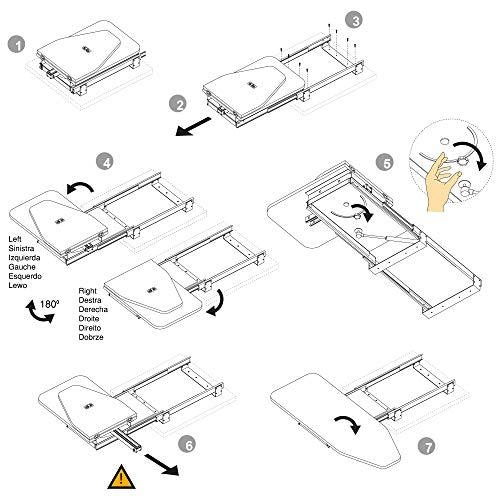 1

3

2

4

5

Left
Sinistra
Izquierda
Gauche
Esquerdo
Lewo

180°

Right
Destra
Derecha
Droite
Direito
Dobrze

6

7