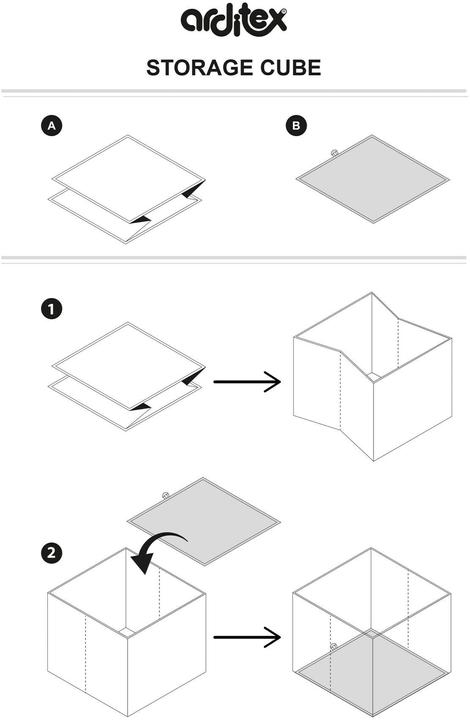 arditex

STORAGE CUBE

A

B

1

2