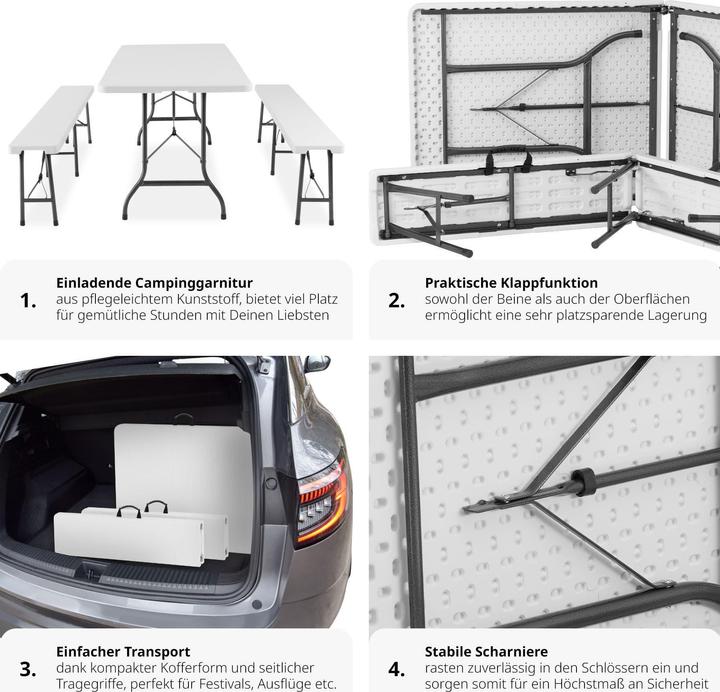 1. Einladende Campinggarnitur
aus pflegeleichtem Kunststoff, bietet viel Platz für gemütliche Stunden mit Deinen Liebsten

2. Praktische Klappfunktion
sowohl der Beine als auch der Oberflächen ermöglicht eine sehr platzsparende Lagerung

3. Einfacher Transport
dank kompakter Kofferform und seitlicher Tragegriffe, perfekt für Festivals, Ausflüge etc.

4. Stabile Scharniere
rasten zuverlässig in den Schlössern ein und sorgen somit für ein Höchstmaß an Sicherheit