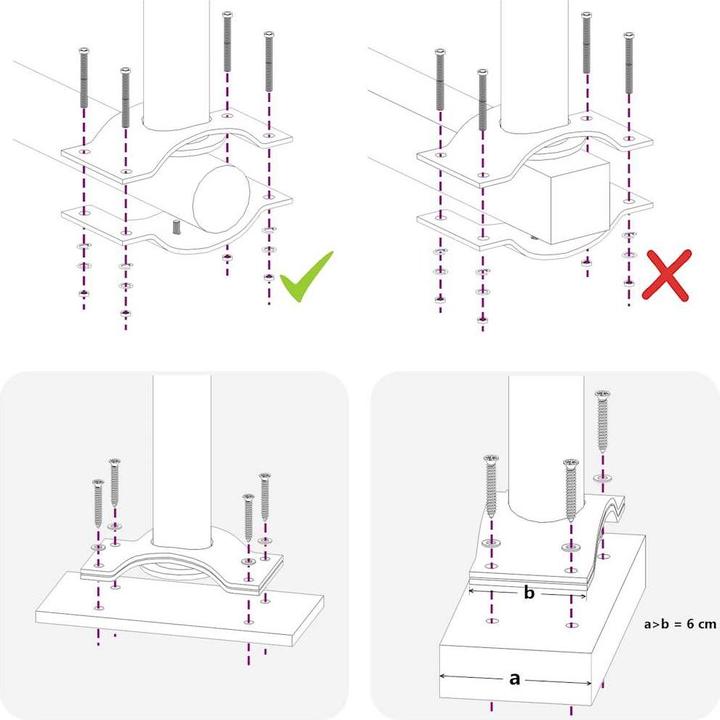 b

a>b = 6 cm

a