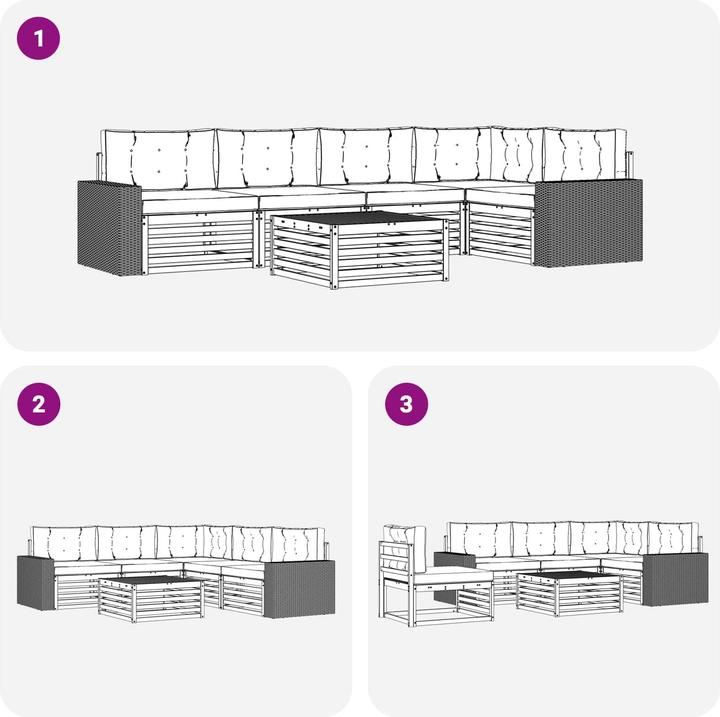 1

2

3