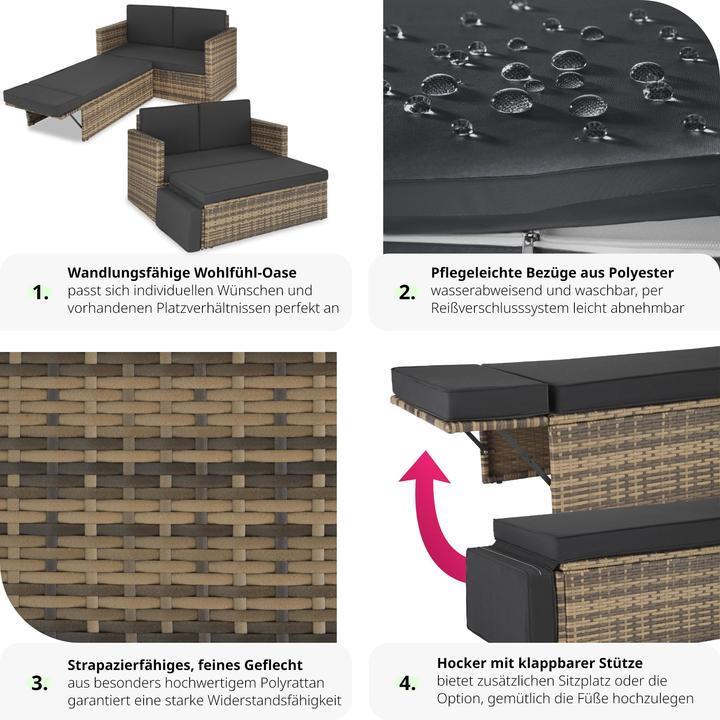 1. Wandlungsfähige Wohlfühl-Oase
passt sich individuellen Wünschen und vorhandenen Platzverhältnissen perfekt an

2. Pflegeleichte Bezüge aus Polyester
wasserabweisend und waschbar, per Reißverschlusssystem leicht abnehmbar

3. Strapazierfähiges, feines Geflecht
aus besonders hochwertigem Polyrattan garantiert eine starke Widerstandsfähigkeit

4. Hocker mit klappbarer Stütze
bietet zusätzlichen Sitzplatz oder die Option, gemütlich die Füße hochzulegen