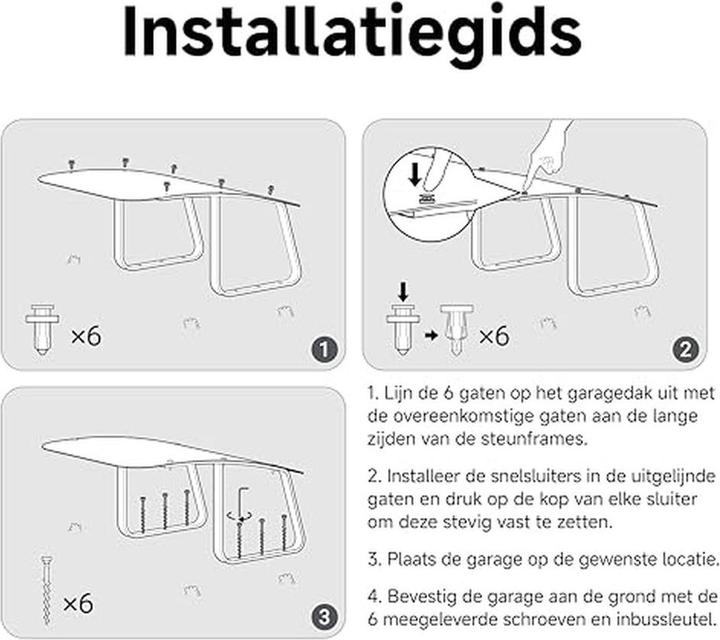 Installatiegids

×6

1

×6

2

×6

3

1. Lijn de 6 gaten op het garagedak uit met de overeenkomstige gaten aan de lange zijden van de steunframes.

2. Installeer de snelsluiters in de uitgelijnde gaten en druk op de kop van elke sluiter om deze stevig vast te zetten.

3. Plaats de garage op de gewenste locatie.

4. Bevestig de garage aan de grond met de 6 meegeleverde schroeven en inbussleutel.