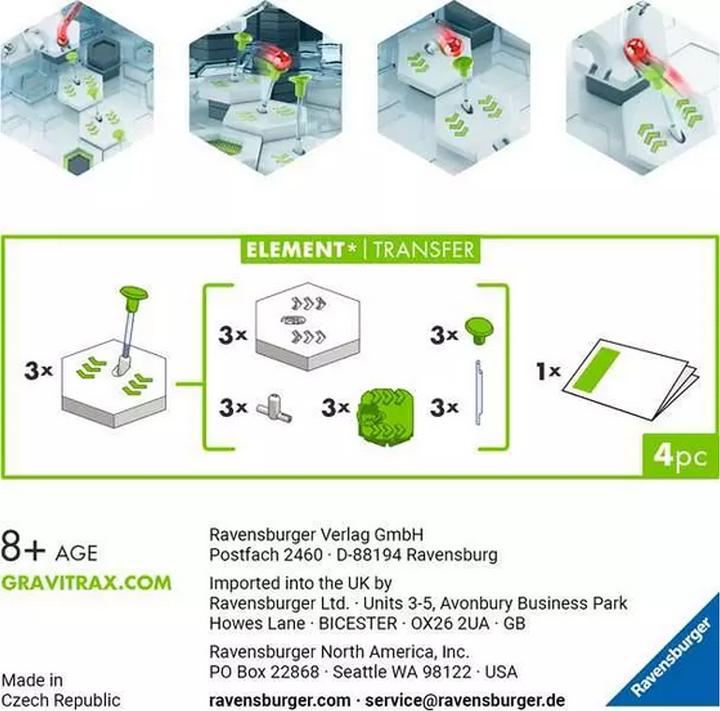 ELEMENT* | TRANSFER

3×

3×

3×

3×

3×

3×

1×

4pc

8+ AGE
GRAVITRAX.COM

Made in
Czech Republic

Ravensburger Verlag GmbH
Postfach 2460 · D-88194 Ravensburg

Imported into the UK by
Ravensburger Ltd. · Units 3-5, Avonbury Business Park
Howes Lane · BICESTER · OX26 2UA · GB

Ravensburger North America, Inc.
PO Box 22868 · Seattle WA 98122 · USA

ravensburger.com · service@ravensburger.de

Ravensburger