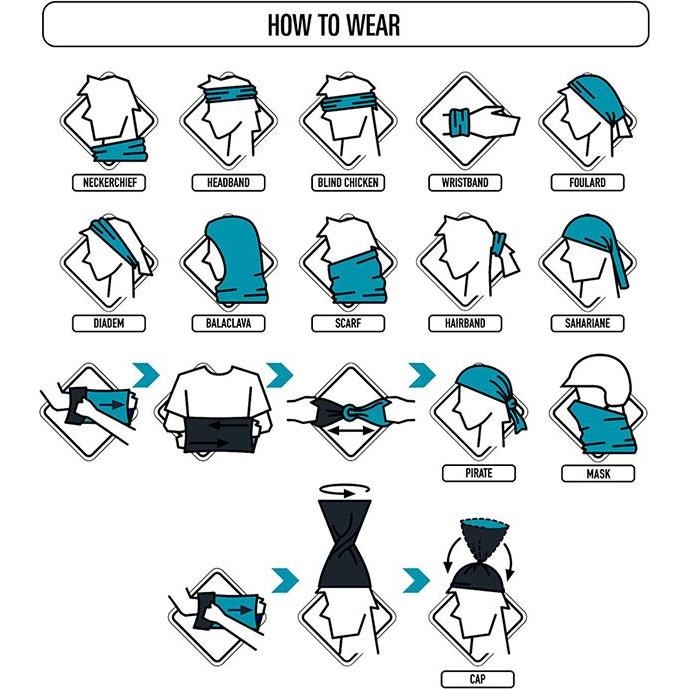 HOW TO WEAR

NECKERCHIEF

HEADBAND

BLIND CHICKEN

WRISTBAND

FOULARD

DIADEM

BALACLAVA

SCARF

HAIRBAND

SAHARIANE

PIRATE

MASK

CAP