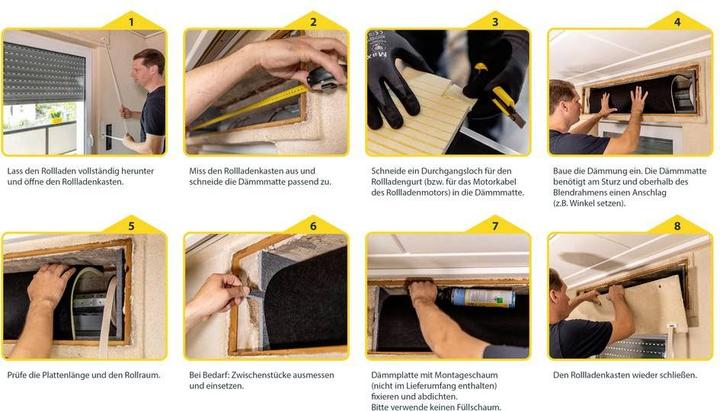 1

Lass den Rollladen vollständig herunter und öffne den Rollladenkasten.

2

Miss den Rollladenkasten aus und schneide die Dämmmatte passend zu.

3

Schneide ein Durchgangsloch für den Rollladengurt (bzw. für das Motorkabel des Rollladenmotors) in die Dämmmatte.

4

Baue die Dämmung ein. Die Dämmmatte benötigt am Sturz und oberhalb des Blendrahmens einen Anschlag (z.B. Winkel setzen).

5

Prüfe die Plattenlänge und den Rollraum.

6

Bei Bedarf: Zwischenstücke ausmessen und einsetzen.

7

Dämmplatte mit Montageschaum (nicht im Lieferumfang enthalten) fixieren und abdichten. Bitte verwende keinen Füllschaum.

8

Den Rollladenkasten wieder schließen.