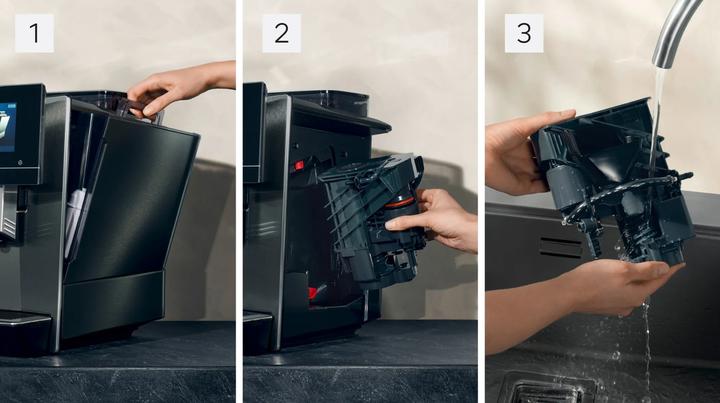 1

2

3