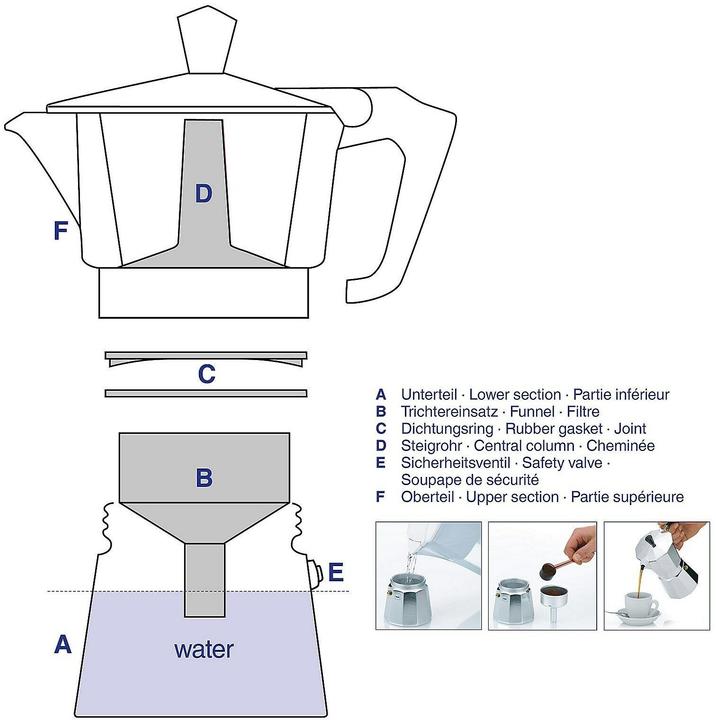 D

F

C

B

E

A

water

A Unterteil · Lower section · Partie inférieur
B Trichtereinsatz · Funnel · Filtre
C Dichtungsring · Rubber gasket · Joint
D Steigrohr · Central column · Cheminée
E Sicherheitsventil · Safety valve · Soupape de sécurité
F Oberteil · Upper section · Partie supérieure