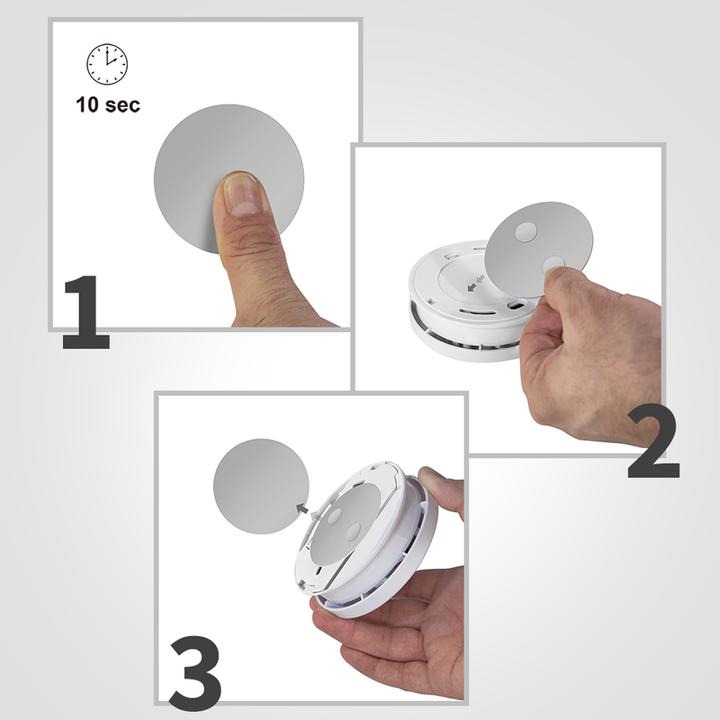 10 sec

1

2

3