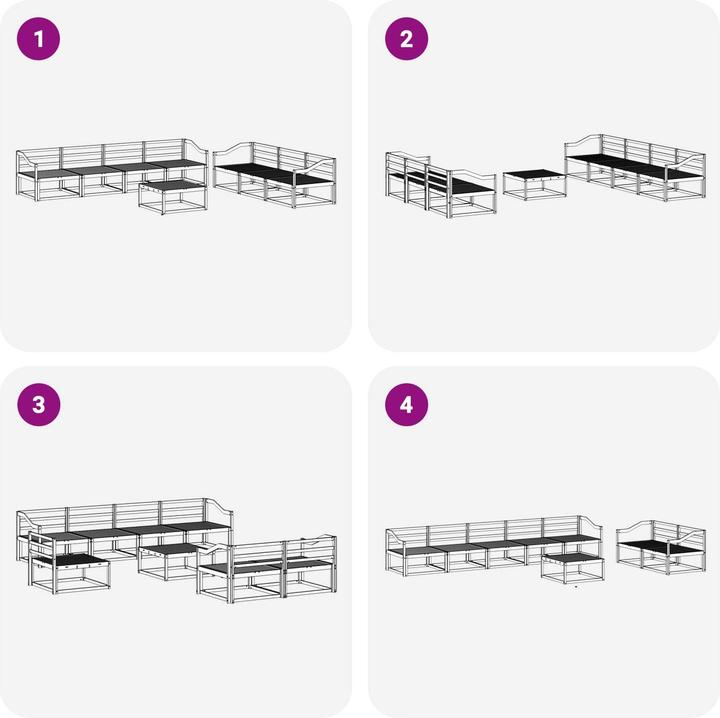 1

2

3

4