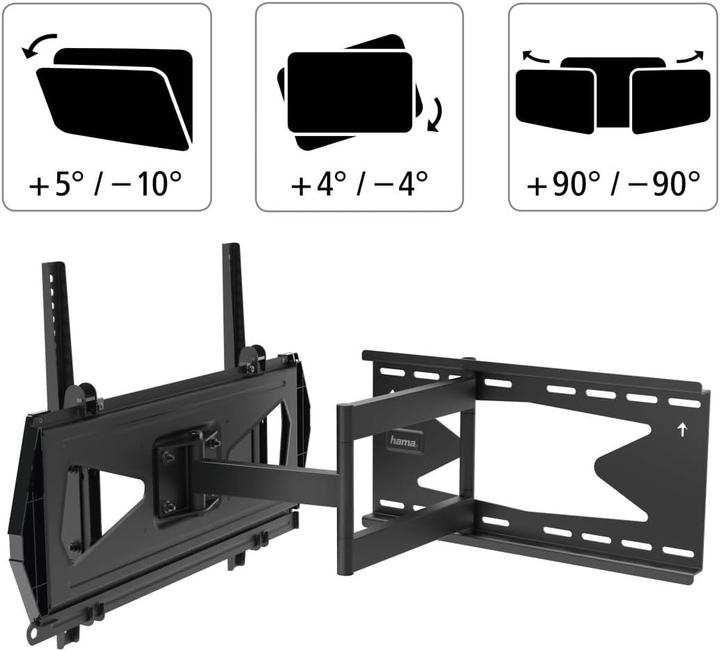 +5° / −10°

+4° / −4°

+90° / −90°

hama