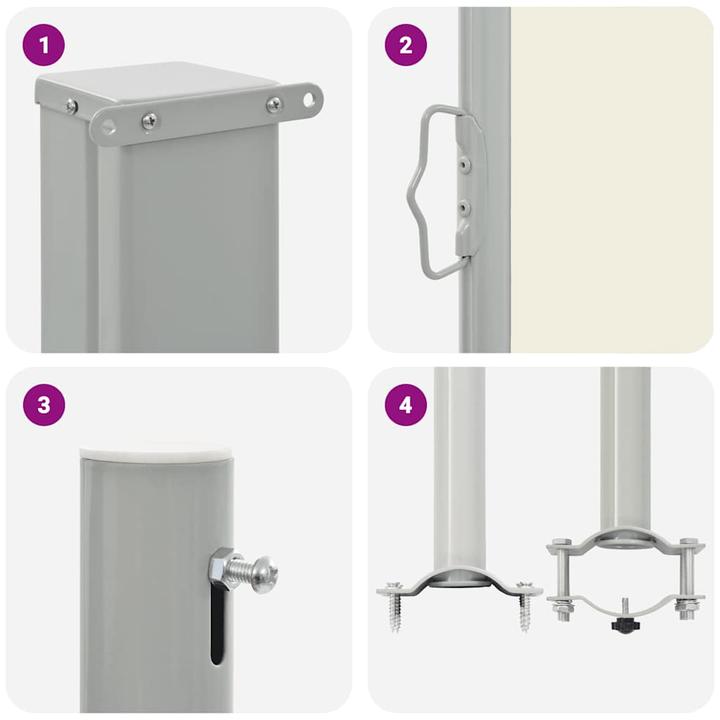 1

2

3

4