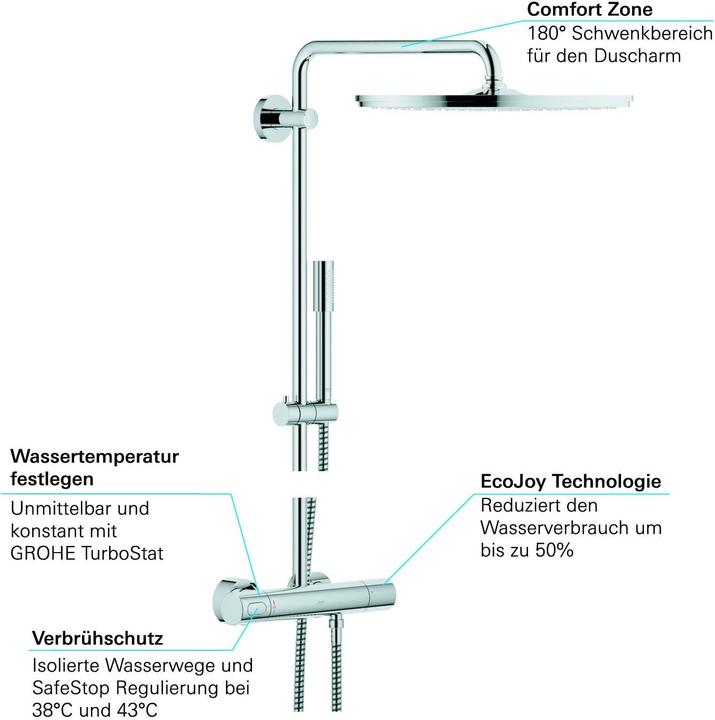 Comfort Zone
180° Schwenkbereich für den Duscharm

Wassertemperatur festlegen
Unmittelbar und konstant mit GROHE TurboStat

EcoJoy Technologie
Reduziert den Wasserverbrauch um bis zu 50%

Verbrühschutz
Isolierte Wasserwege und SafeStop Regulierung bei 38°C und 43°C