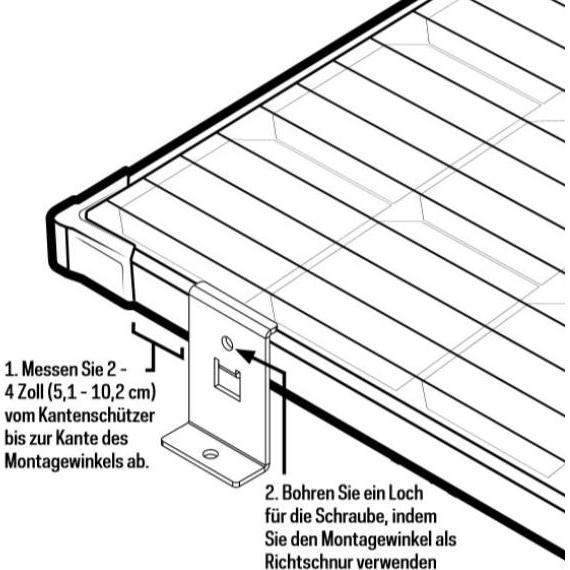 1. Messen Sie 2 - 4 Zoll (5,1 - 10,2 cm) vom Kantenschützer bis zur Kante des Montagewinkels ab.

2. Bohren Sie ein Loch für die Schraube, indem Sie den Montagewinkel als Richtschnur verwenden