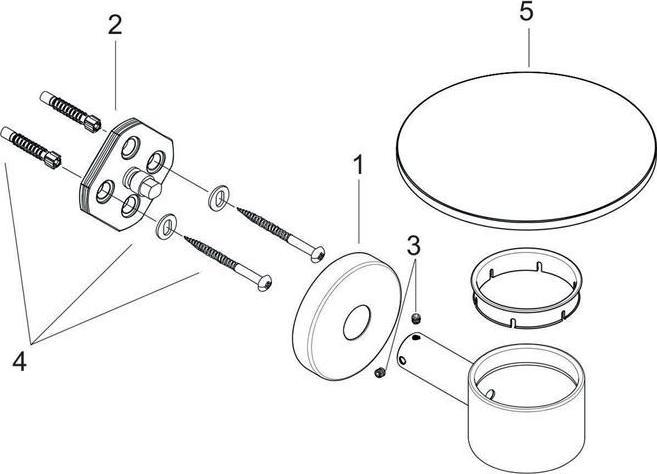 2
5
1
3
4