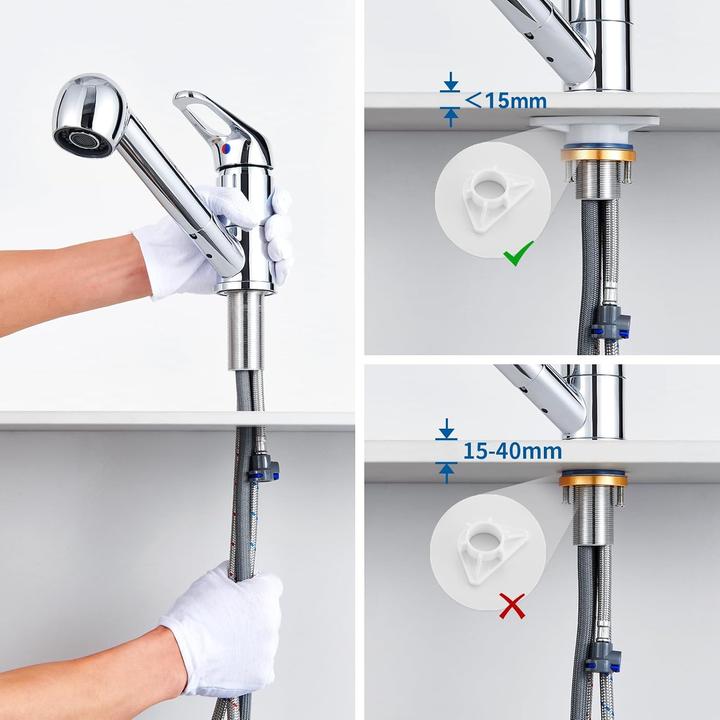 <15mm

15-40mm