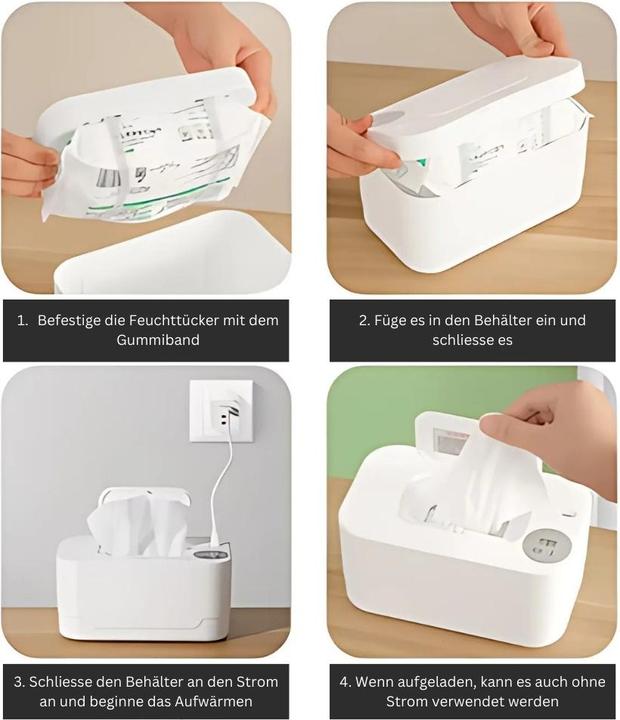 1. Befestige die Feuchttücker mit dem Gummiband

2. Füge es in den Behälter ein und schliesse es

3. Schliesse den Behälter an den Strom an und beginne das Aufwärmen

4. Wenn aufgeladen, kann es auch ohne Strom verwendet werden