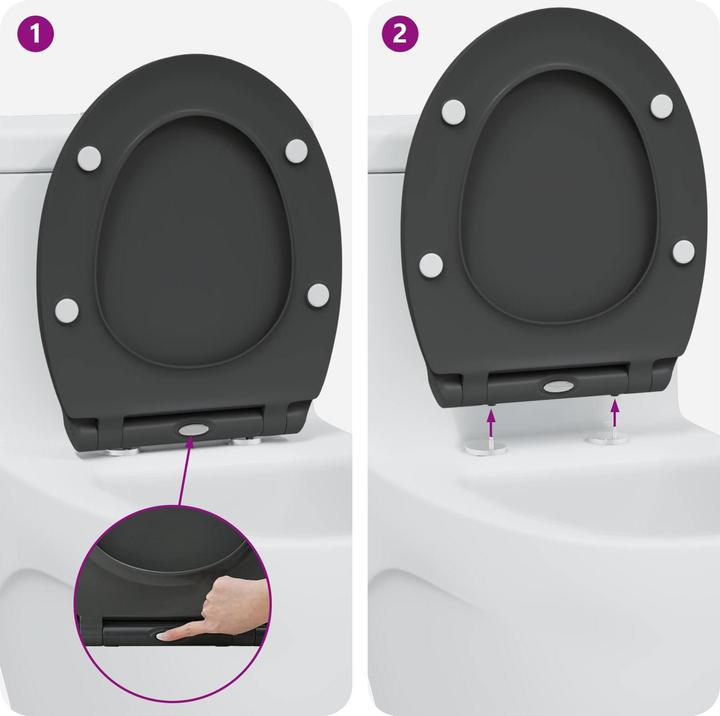 1

2