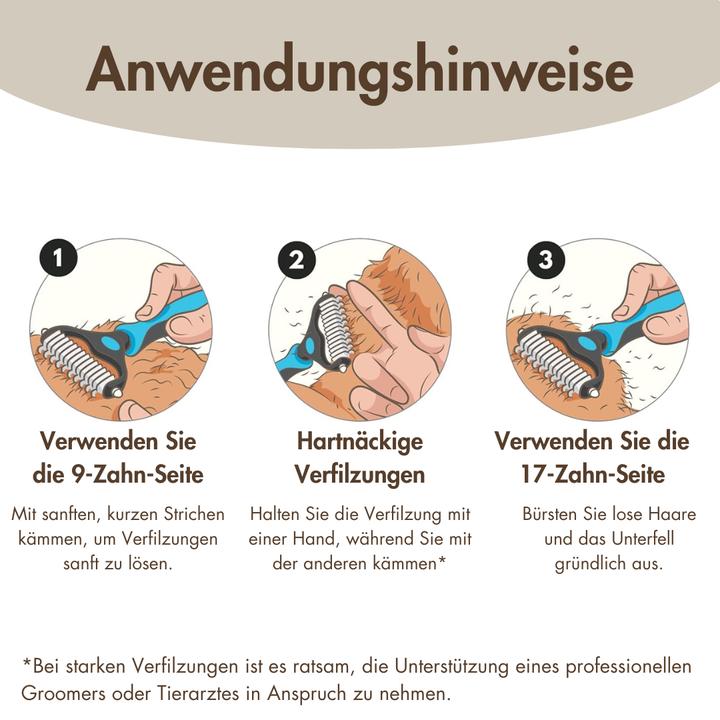 Anwendungshinweise

1

Verwenden Sie die 9-Zahn-Seite

Mit sanften, kurzen Strichen kämmen, um Verfilzungen sanft zu lösen.

2

Hartnäckige Verfilzungen

Halten Sie die Verfilzung mit einer Hand, während Sie mit der anderen kämmen*

3

Verwenden Sie die 17-Zahn-Seite

Bürsten Sie lose Haare und das Unterfell gründlich aus.

*Bei starken Verfilzungen ist es ratsam, die Unterstützung eines professionellen Groomers oder Tierarztes in Anspruch zu nehmen.