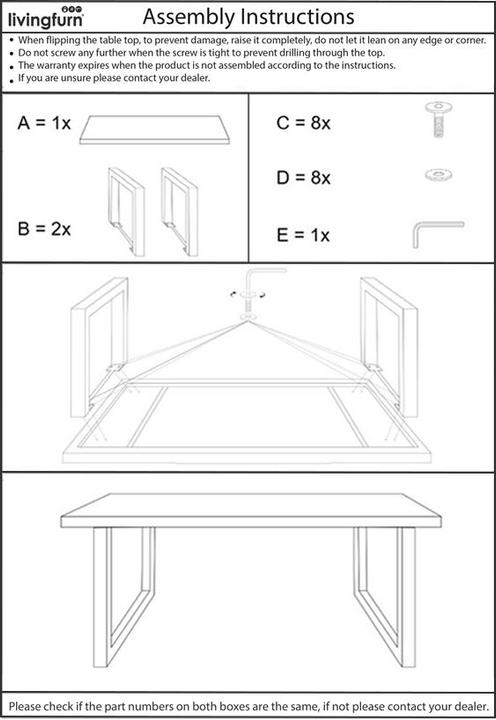 livingfurn

Assembly Instructions

• When flipping the table top, to prevent damage, raise it completely, do not let it lean on any edge or corner.
• Do not screw any further when the screw is tight to prevent drilling through the top.
• The warranty expires when the product is not assembled according to the instructions.
• If you are unsure please contact your dealer.

A = 1x

B = 2x

C = 8x

D = 8x

E = 1x

Please check if the part numbers on both boxes are the same, if not please contact your dealer.