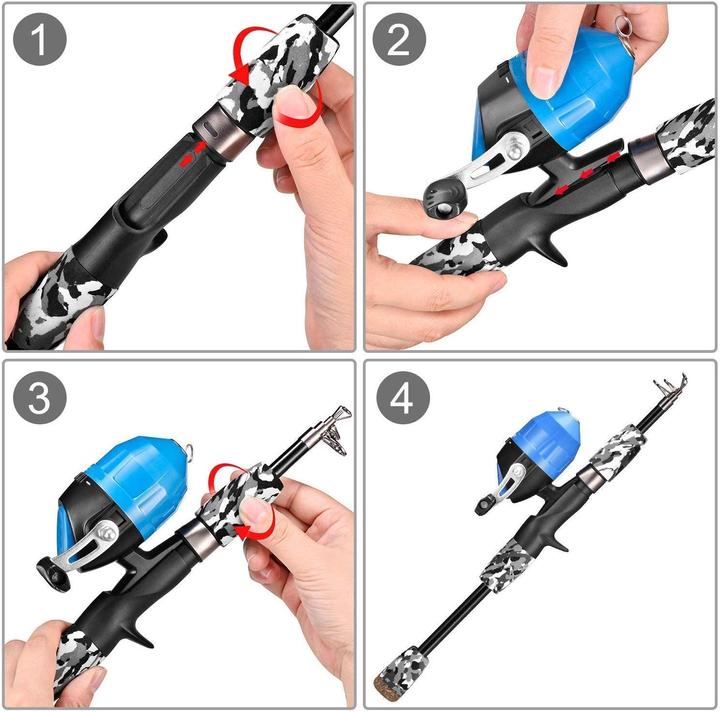 1

2

3

4