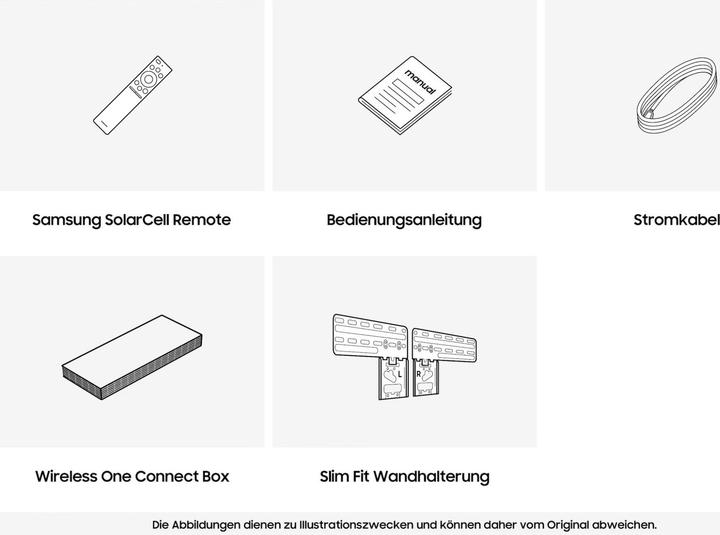 manual

Samsung SolarCell Remote

Bedienungsanleitung

Stromkabel

L R

Wireless One Connect Box

Slim Fit Wandhalterung

Die Abbildungen dienen zu Illustrationszwecken und können daher vom Original abweichen.