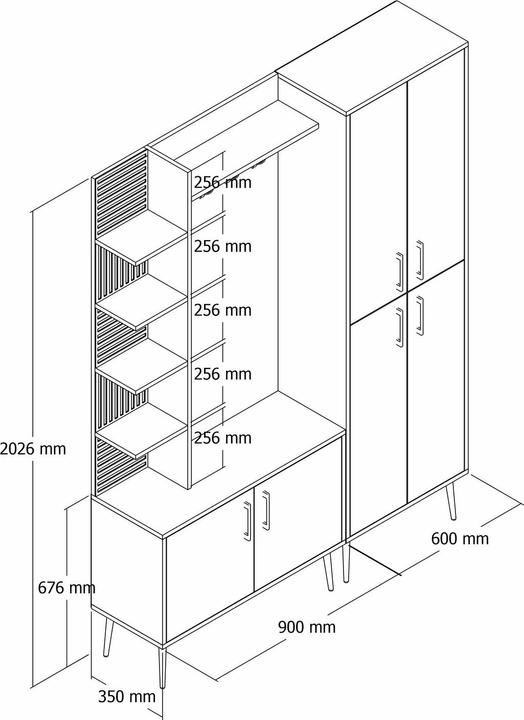 256 mm
256 mm
256 mm
256 mm
256 mm
2026 mm
676 mm
600 mm
900 mm
350 mm