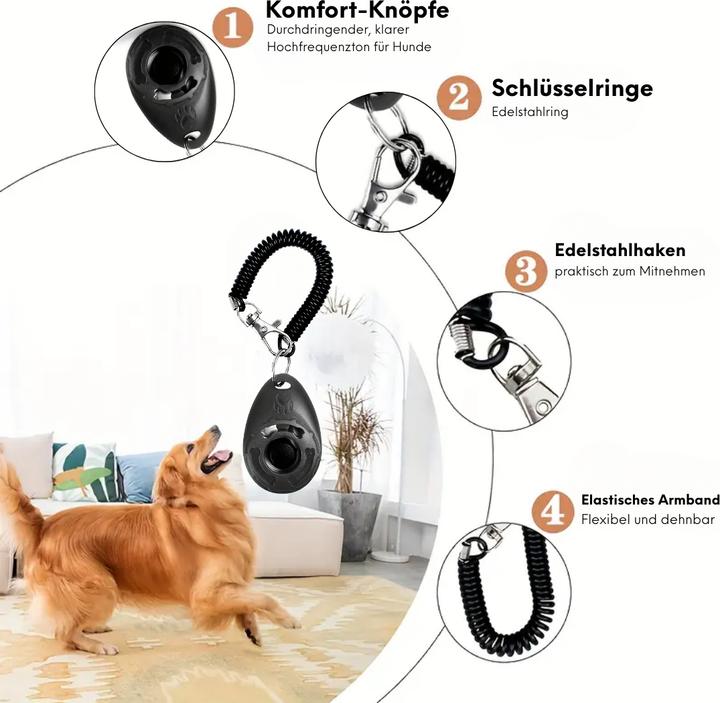 1
Komfort-Knöpfe
Durchdringender, klarer Hochfrequenzton für Hunde

2
Schlüsselringe
Edelstahlring

3
Edelstahlhaken
praktisch zum Mitnehmen

4
Elastisches Armband
Flexibel und dehnbar