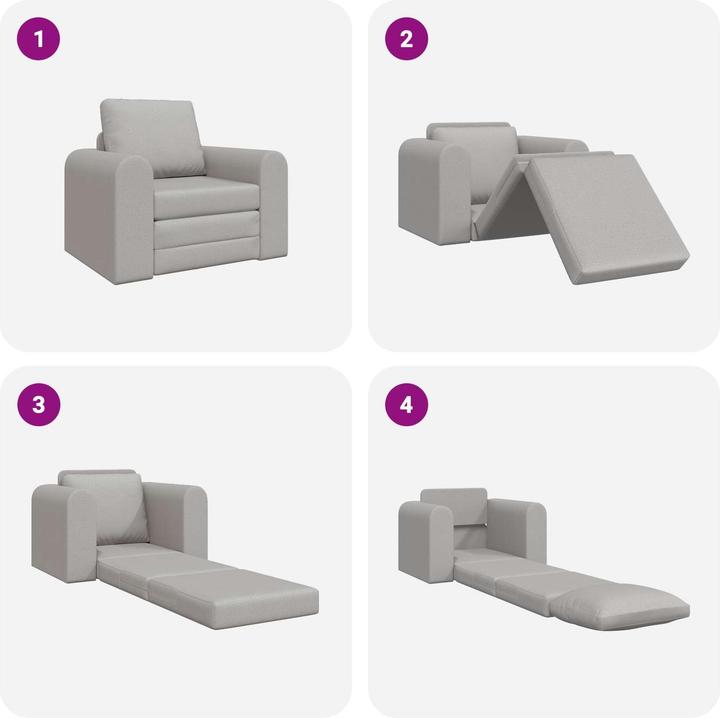 1

2

3

4